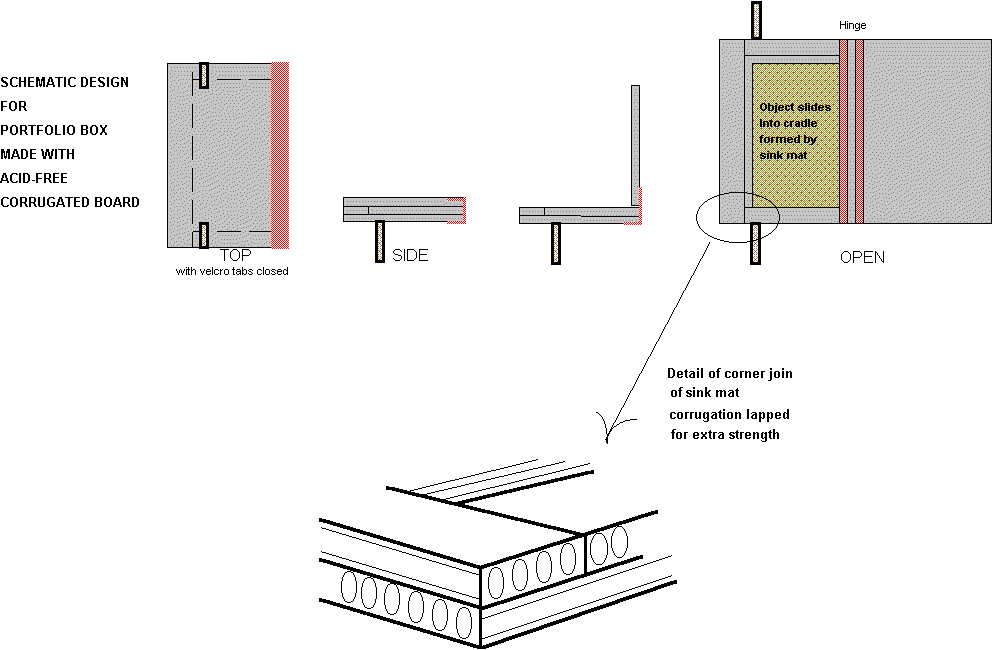 SCHEMATIC DESIGN
FOR
PORTFOLIO BOX
MADE WITH
ACID-FREE
CORRUGATED BOARD

TOP
with velcro tabs closed

SIDE

Hinge

Object slides into cradle formed by sink mat

OPEN

Detail of corner join of sink mat corrugation lapped for extra strength